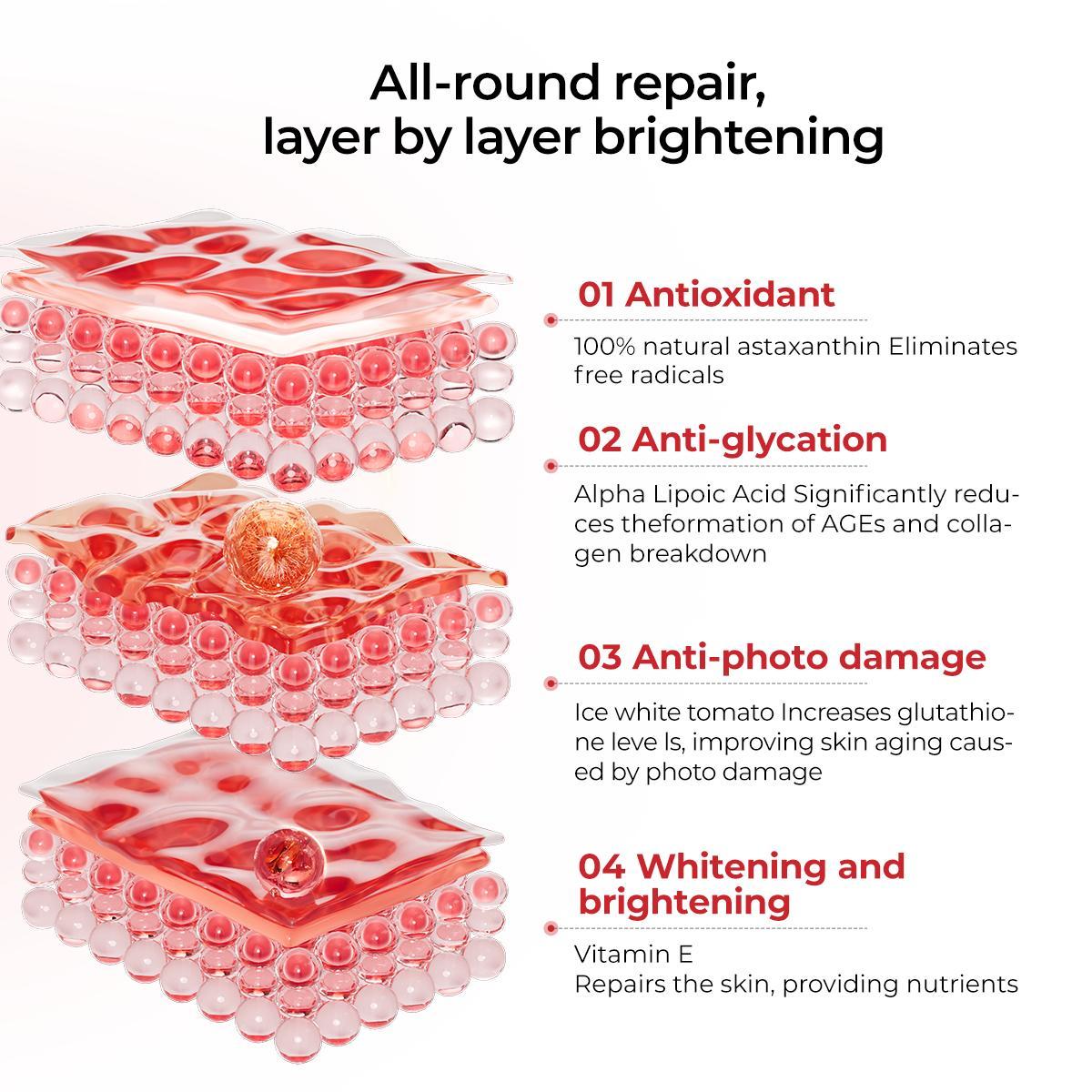 All-round repair, layer by layer brightening

01 Antioxidant

100% natural astaxanthin Eliminates free radicals

02 Anti-glycation

Alpha Lipoic Acid Significantly reduces theformation of AGEs and collagen breakdown

03 Anti-photo damage

Ice white tomato Increases glutathione leve ls, improving skin aging caused by photo damage

04 Whitening and brightening

Vitamin E
Repairs the skin, providing nutrients